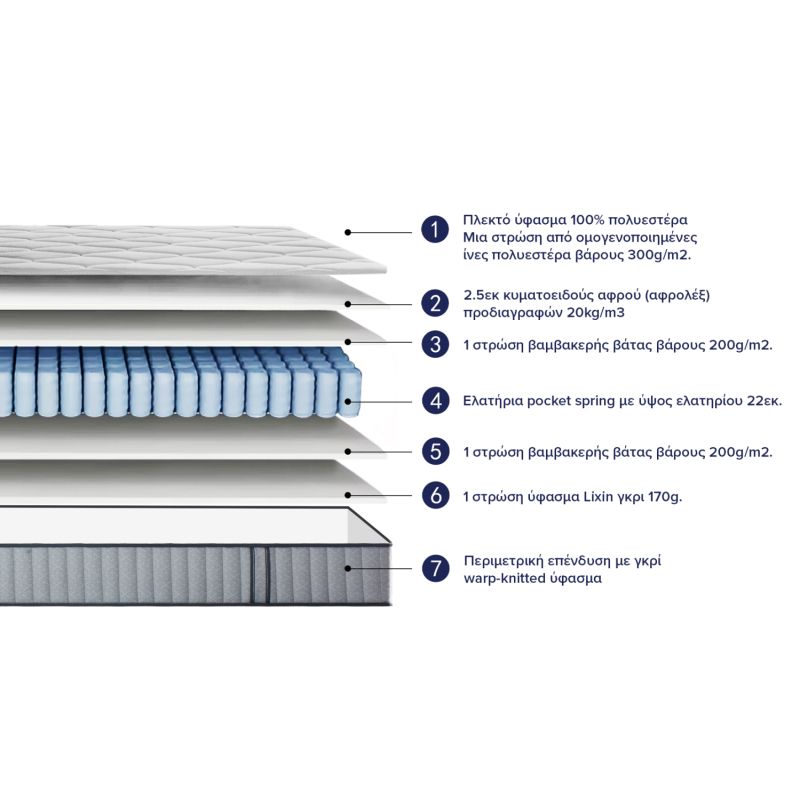 1 Πλεκτό ύφασμα 100% πολυεστέρα
Μια στρώση από ομογενοποιημένες ίνες πολυεστέρα βάρους 300g/m2.

2 2.5εκ κυματοειδούς αφρού (αφρολέξ) προδιαγραφών 20kg/m3

3 1 στρώση βαμβακερής βάτας βάρους 200g/m2.

4 Ελατήρια pocket spring με ύψος ελατηρίου 22εκ.

5 1 στρώση βαμβακερής βάτας βάρους 200g/m2.

6 1 στρώση ύφασμα Lixin γκρι 170g.

7 Περιμετρική επένδυση με γκρί warp-knitted ύφασμα