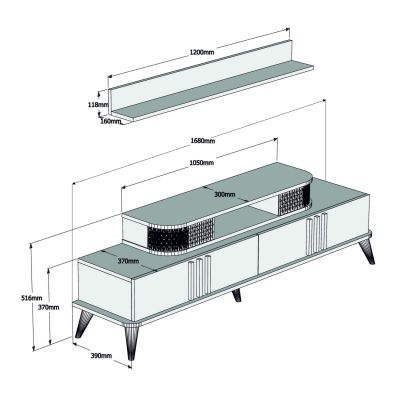 1200mm
118mm
160mm
1680mm
1050mm
300mm
370mm
516mm
370mm
390mm